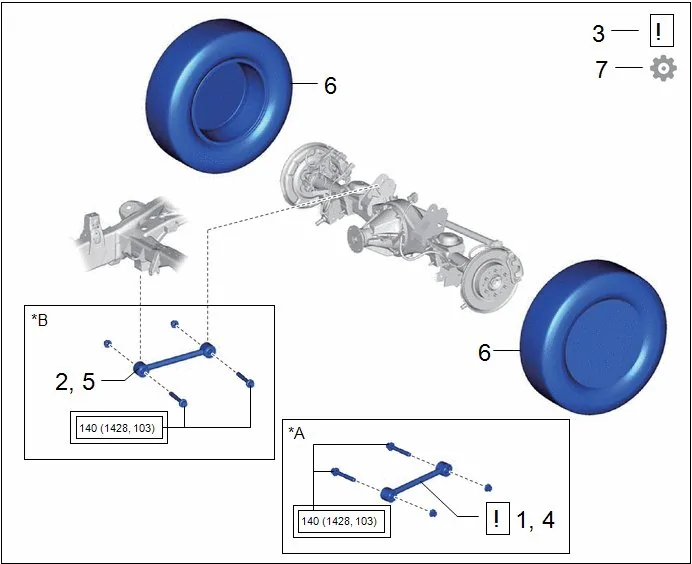 3 !
7

6

*B

2, 5

140 (1428, 103)

6

*A

140 (1428, 103)

! 1, 4