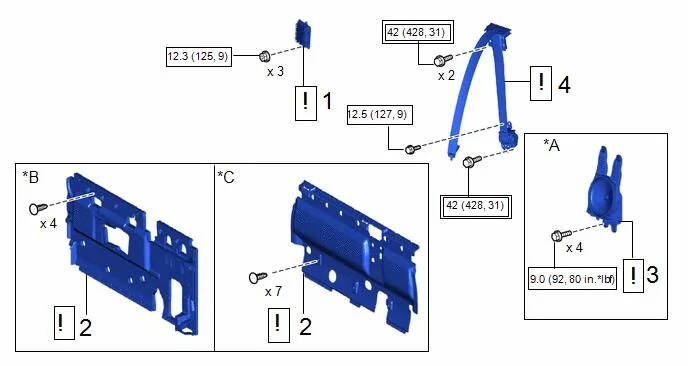 12.3 (125, 9)

x 3

! 1

42 (428, 31)

x 2

! 4

12.5 (127, 9)

42 (428, 31)

*A

x 4

9.0 (92, 80 in.*lbf)

! 3

*B

x 4

! 2

*C

x 7

! 2