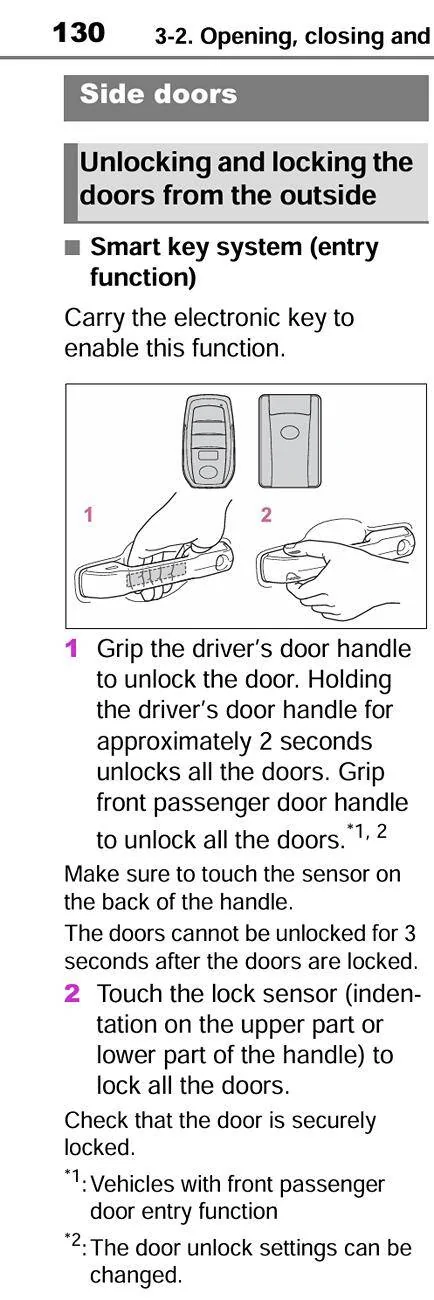 130 3-2. Opening, closing and

Side doors

Unlocking and locking the doors from the outside

■ Smart key system (entry function)

Carry the electronic key to enable this function.

1

2

1 Grip the driver's door handle to unlock the door. Holding the driver's door handle for approximately 2 seconds unlocks all the doors. Grip front passenger door handle to unlock all the doors.$^{*1, 2}$

Make sure to touch the sensor on the back of the handle.

The doors cannot be unlocked for 3 seconds after the doors are locked.

2 Touch the lock sensor (indentation on the upper part or lower part of the handle) to lock all the doors.

Check that the door is securely locked.

$^{*1}$: Vehicles with front passenger door entry function

$^{*2}$: The door unlock settings can be changed.