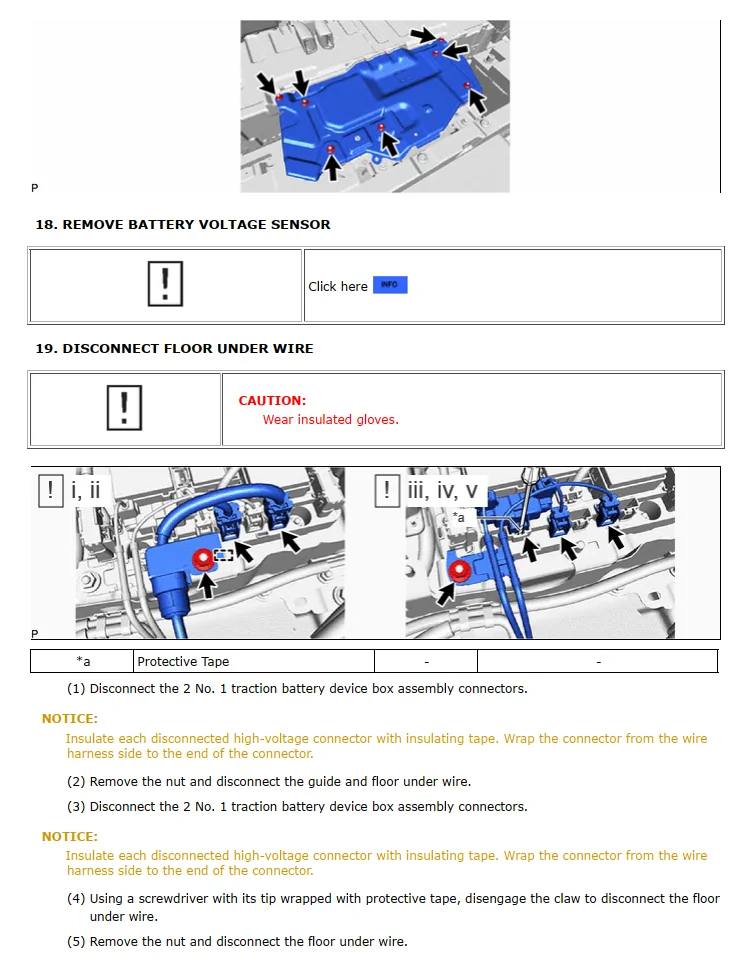 P

18. REMOVE BATTERY VOLTAGE SENSOR

| ! | Click here INFO |
|---|---|

19. DISCONNECT FLOOR UNDER WIRE

| ! | CAUTION: Wear insulated gloves. |
|---|---|

! i, ii

! iii, iv, v

*a

P

| *a | Protective Tape | - | - |
|---|---|---|---|

(1) Disconnect the 2 No. 1 traction battery device box assembly connectors.

NOTICE:
Insulate each disconnected high-voltage connector with insulating tape. Wrap the connector from the wire harness side to the end of the connector.

(2) Remove the nut and disconnect the guide and floor under wire.

(3) Disconnect the 2 No. 1 traction battery device box assembly connectors.

NOTICE:
Insulate each disconnected high-voltage connector with insulating tape. Wrap the connector from the wire harness side to the end of the connector.

(4) Using a screwdriver with its tip wrapped with protective tape, disengage the claw to disconnect the floor under wire.

(5) Remove the nut and disconnect the floor under wire.