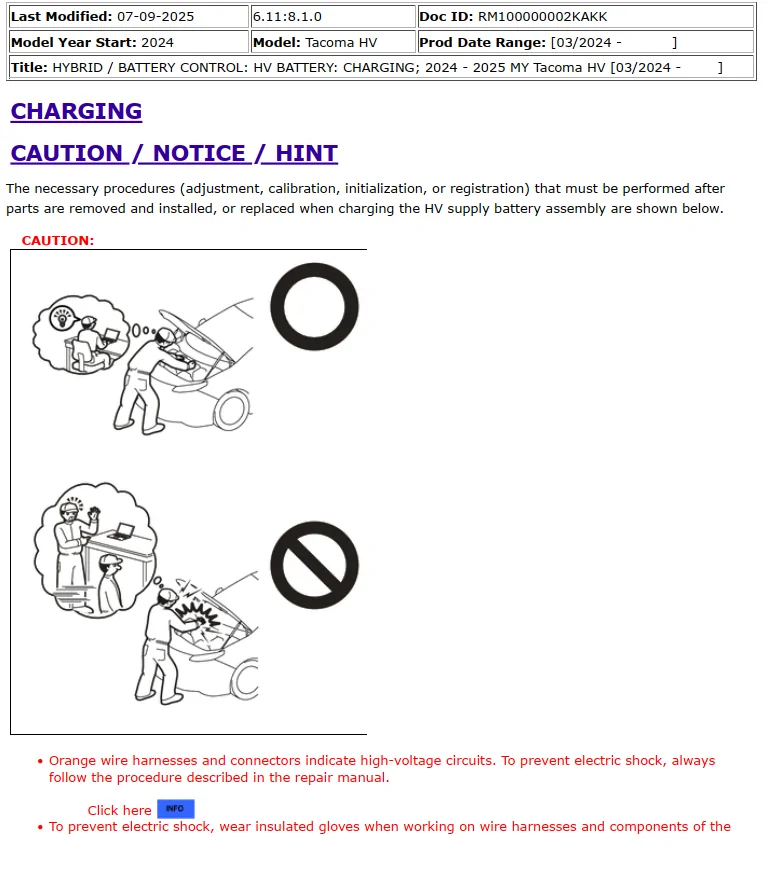 | Last Modified: 07-09-2025 | 6.11:8.1.0 | Doc ID: RM100000002KAKK |
|---|---|---|
| Model Year Start: 2024 | Model: Tacoma HV | Prod Date Range: [03/2024 - ] |
| Title: HYBRID / BATTERY CONTROL: HV BATTERY: CHARGING; 2024 - 2025 MY Tacoma HV [03/2024 - ] | | |

CHARGING

CAUTION / NOTICE / HINT

The necessary procedures (adjustment, calibration, initialization, or registration) that must be performed after parts are removed and installed, or replaced when charging the HV supply battery assembly are shown below.

CAUTION:

• Orange wire harnesses and connectors indicate high-voltage circuits. To prevent electric shock, always follow the procedure described in the repair manual.

Click here INFO

• To prevent electric shock, wear insulated gloves when working on wire harnesses and components of the