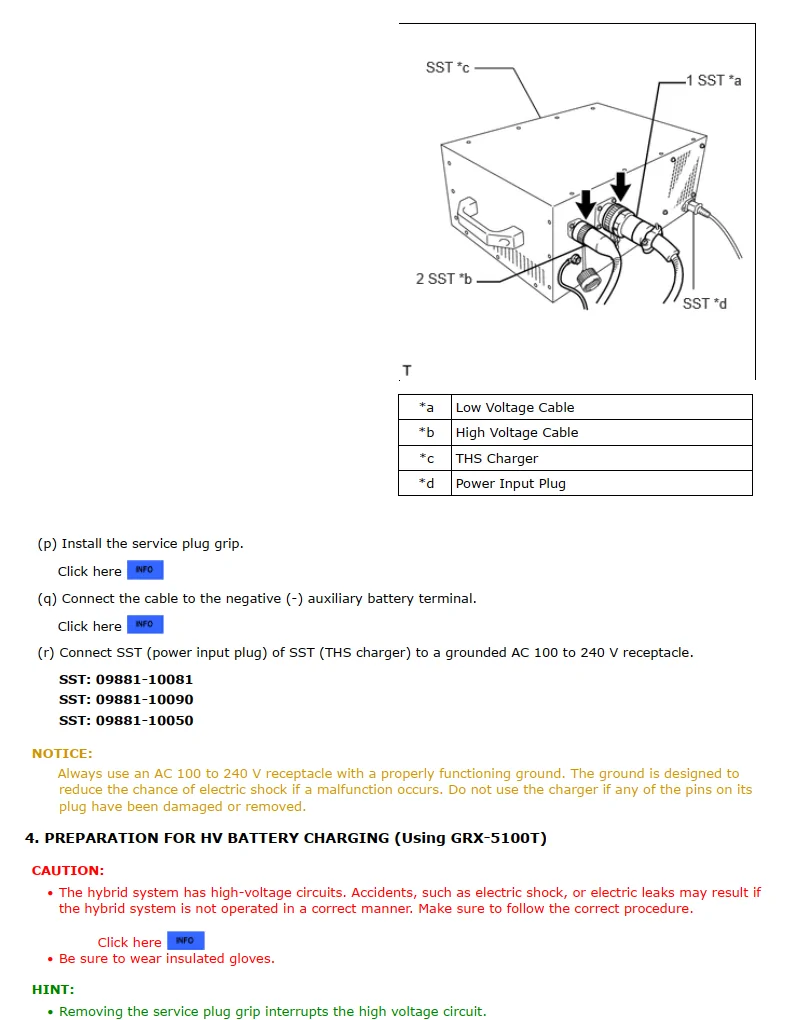 SST *c
1 SST *a
2 SST *b
SST *d

T

| *a | Low Voltage Cable |
|---|---|
| *b | High Voltage Cable |
| *c | THS Charger |
| *d | Power Input Plug |

(p) Install the service plug grip.

Click here INFO

(q) Connect the cable to the negative (-) auxiliary battery terminal.

Click here INFO

(r) Connect SST (power input plug) of SST (THS charger) to a grounded AC 100 to 240 V receptacle.

SST: 09881-10081
SST: 09881-10090
SST: 09881-10050

NOTICE:

Always use an AC 100 to 240 V receptacle with a properly functioning ground. The ground is designed to reduce the chance of electric shock if a malfunction occurs. Do not use the charger if any of the pins on its plug have been damaged or removed.

4. PREPARATION FOR HV BATTERY CHARGING (Using GRX-5100T)

CAUTION:

• The hybrid system has high-voltage circuits. Accidents, such as electric shock, or electric leaks may result if the hybrid system is not operated in a correct manner. Make sure to follow the correct procedure.

Click here INFO

• Be sure to wear insulated gloves.

HINT:

• Removing the service plug grip interrupts the high voltage circuit.