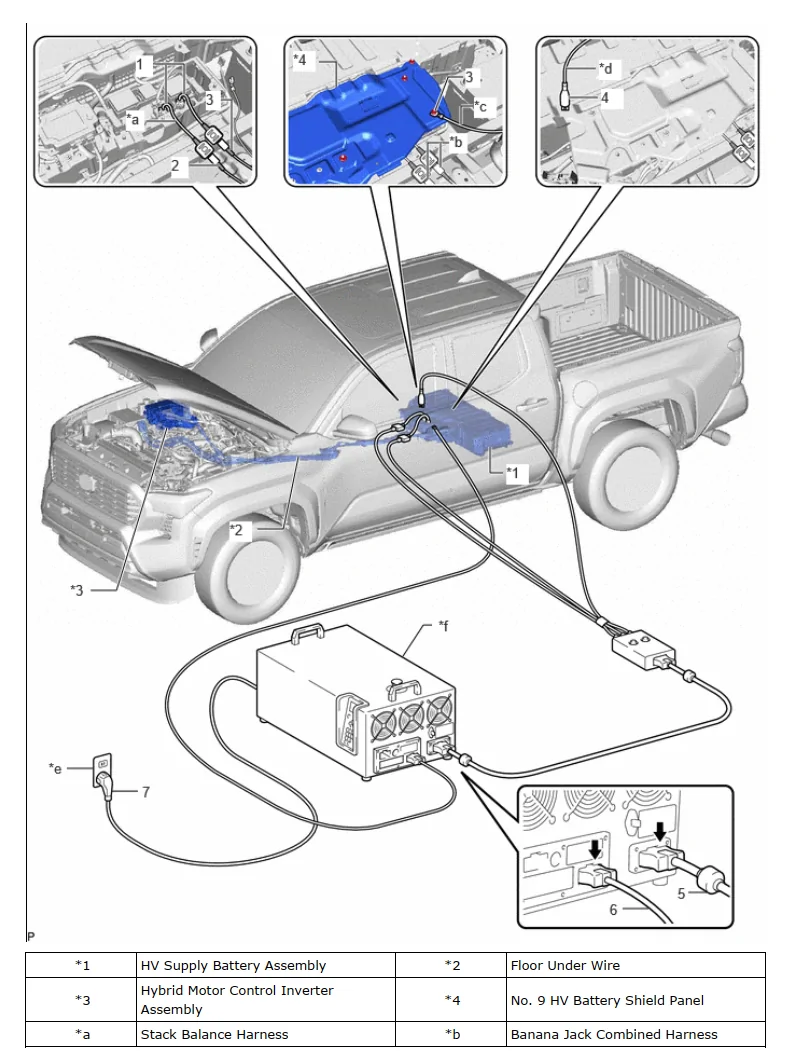 1
3
*a
2
*4
3
*c
*b
*d
4
*1
*2
*3
*f
*e
7
5
6
P

| *1 | HV Supply Battery Assembly | *2 | Floor Under Wire |
|---|---|---|---|
| *3 | Hybrid Motor Control Inverter Assembly | *4 | No. 9 HV Battery Shield Panel |
| *a | Stack Balance Harness | *b | Banana Jack Combined Harness |