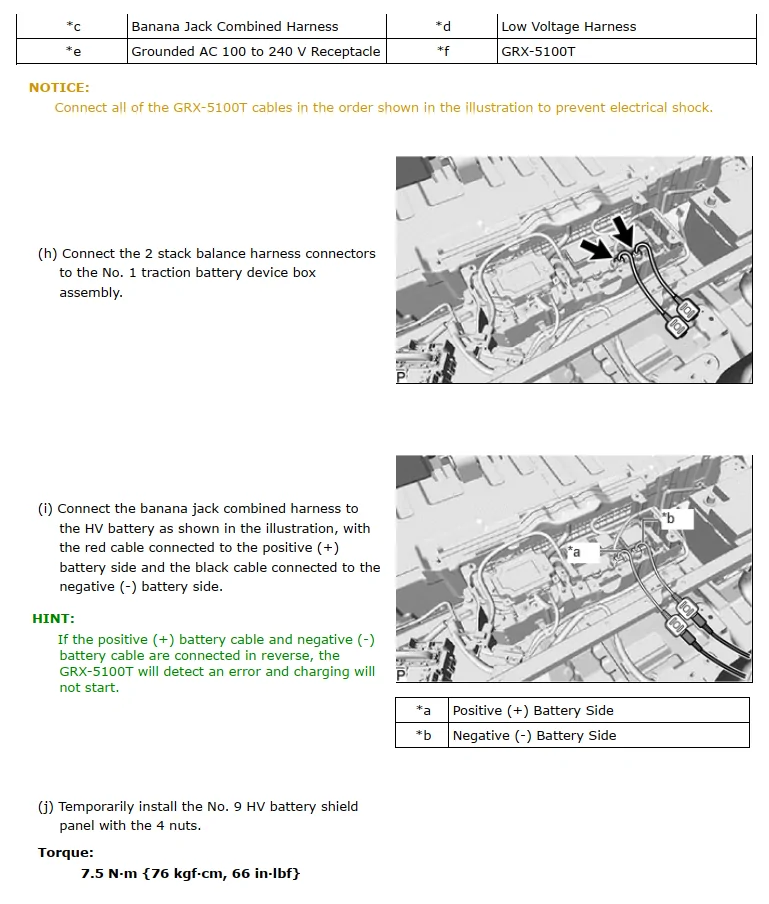 | *c | Banana Jack Combined Harness | *d | Low Voltage Harness |
|---|---|---|---|
| *e | Grounded AC 100 to 240 V Receptacle | *f | GRX-5100T |

NOTICE:
Connect all of the GRX-5100T cables in the order shown in the illustration to prevent electrical shock.

(h) Connect the 2 stack balance harness connectors to the No. 1 traction battery device box assembly.

P

(i) Connect the banana jack combined harness to the HV battery as shown in the illustration, with the red cable connected to the positive (+) battery side and the black cable connected to the negative (-) battery side.

HINT:
If the positive (+) battery cable and negative (-) battery cable are connected in reverse, the GRX-5100T will detect an error and charging will not start.

*a
*b
P

| *a | Positive (+) Battery Side |
|---|---|
| *b | Negative (-) Battery Side |

(j) Temporarily install the No. 9 HV battery shield panel with the 4 nuts.

Torque:
7.5 N·m {76 kgf·cm, 66 in·lbf}