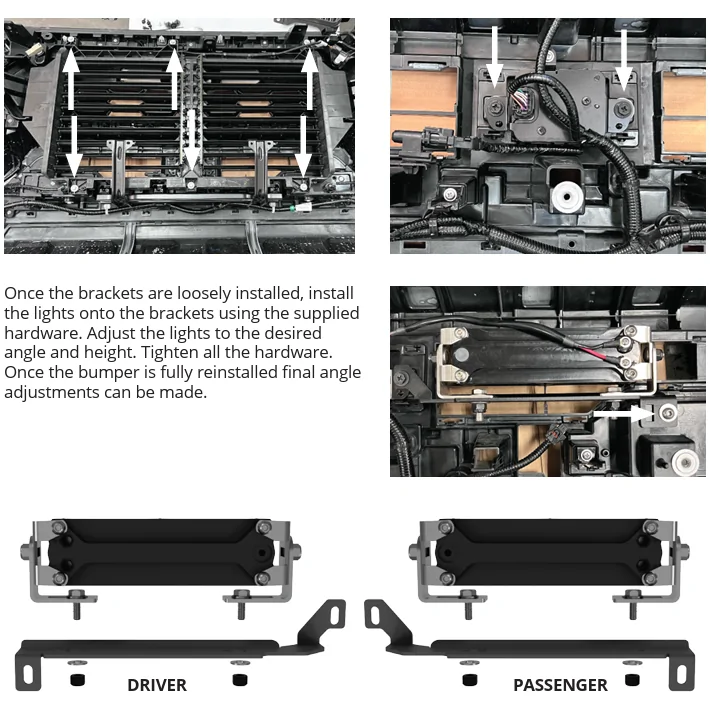 Once the brackets are loosely installed, install the lights onto the brackets using the supplied hardware. Adjust the lights to the desired angle and height. Tighten all the hardware. Once the bumper is fully reinstalled final angle adjustments can be made.

DRIVER

PASSENGER