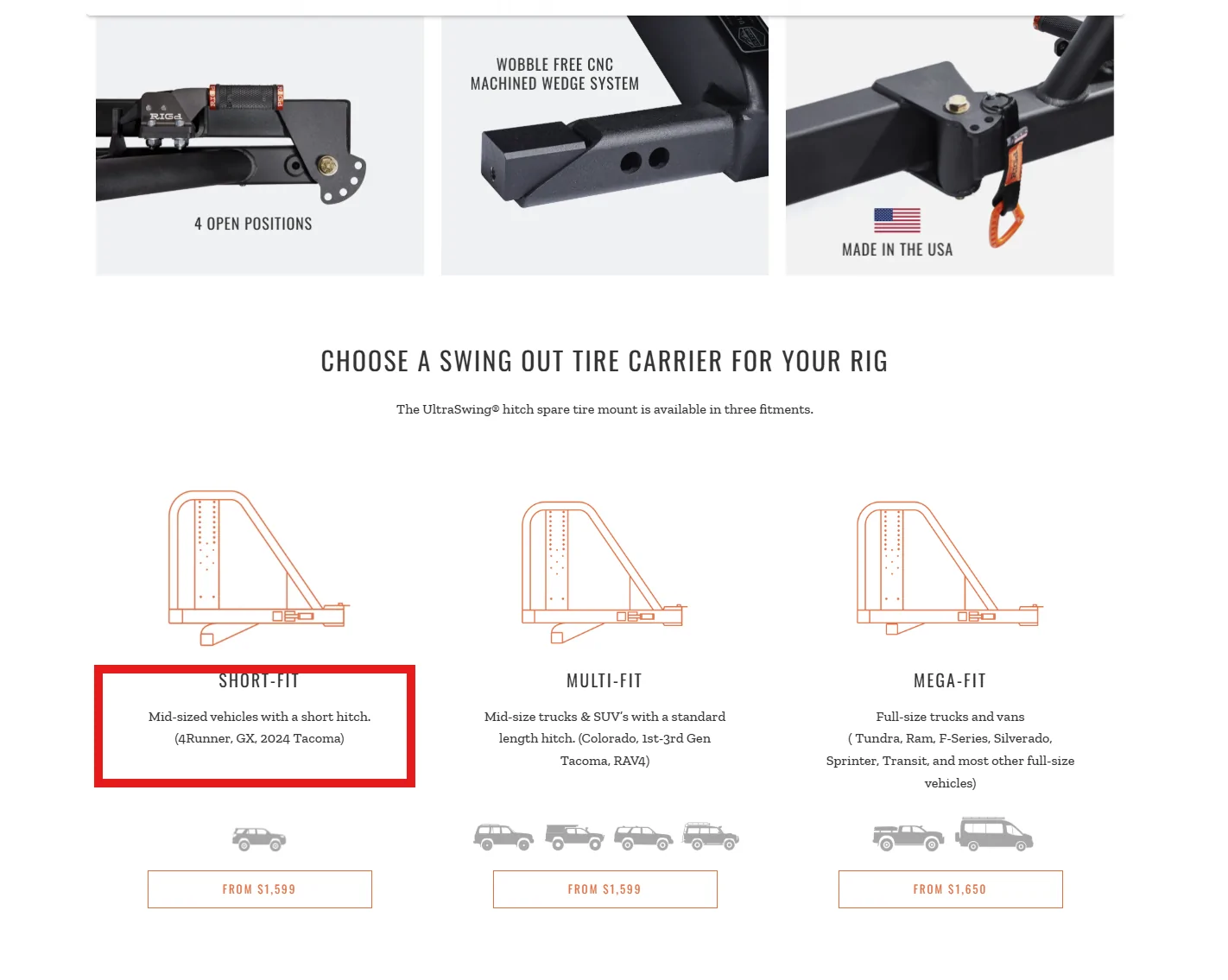 RIGd

4 OPEN POSITIONS

WOBBLE FREE CNC MACHINED WEDGE SYSTEM

MADE IN THE USA

CHOOSE A SWING OUT TIRE CARRIER FOR YOUR RIG

The UltraSwing® hitch spare tire mount is available in three fitments.

SHORT-FIT

Mid-sized vehicles with a short hitch. (4Runner, GX, 2024 Tacoma)

FROM $1,599

MULTI-FIT

Mid-size trucks & SUV's with a standard length hitch. (Colorado, 1st-3rd Gen Tacoma, RAV4)

FROM $1,599

MEGA-FIT

Full-size trucks and vans ( Tundra, Ram, F-Series, Silverado, Sprinter, Transit, and most other full-size vehicles)

FROM $1,650