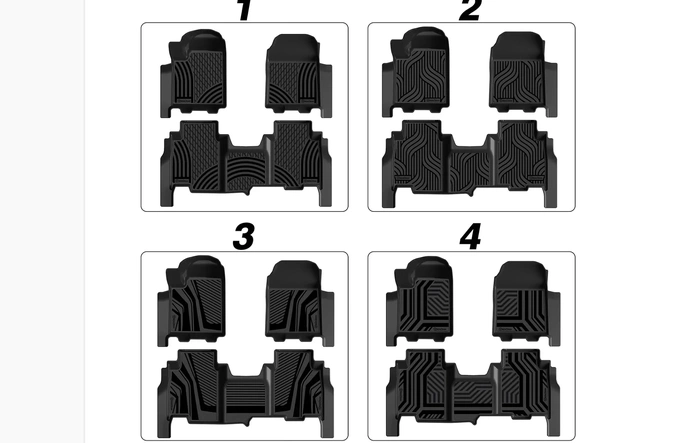 1

2

3

4